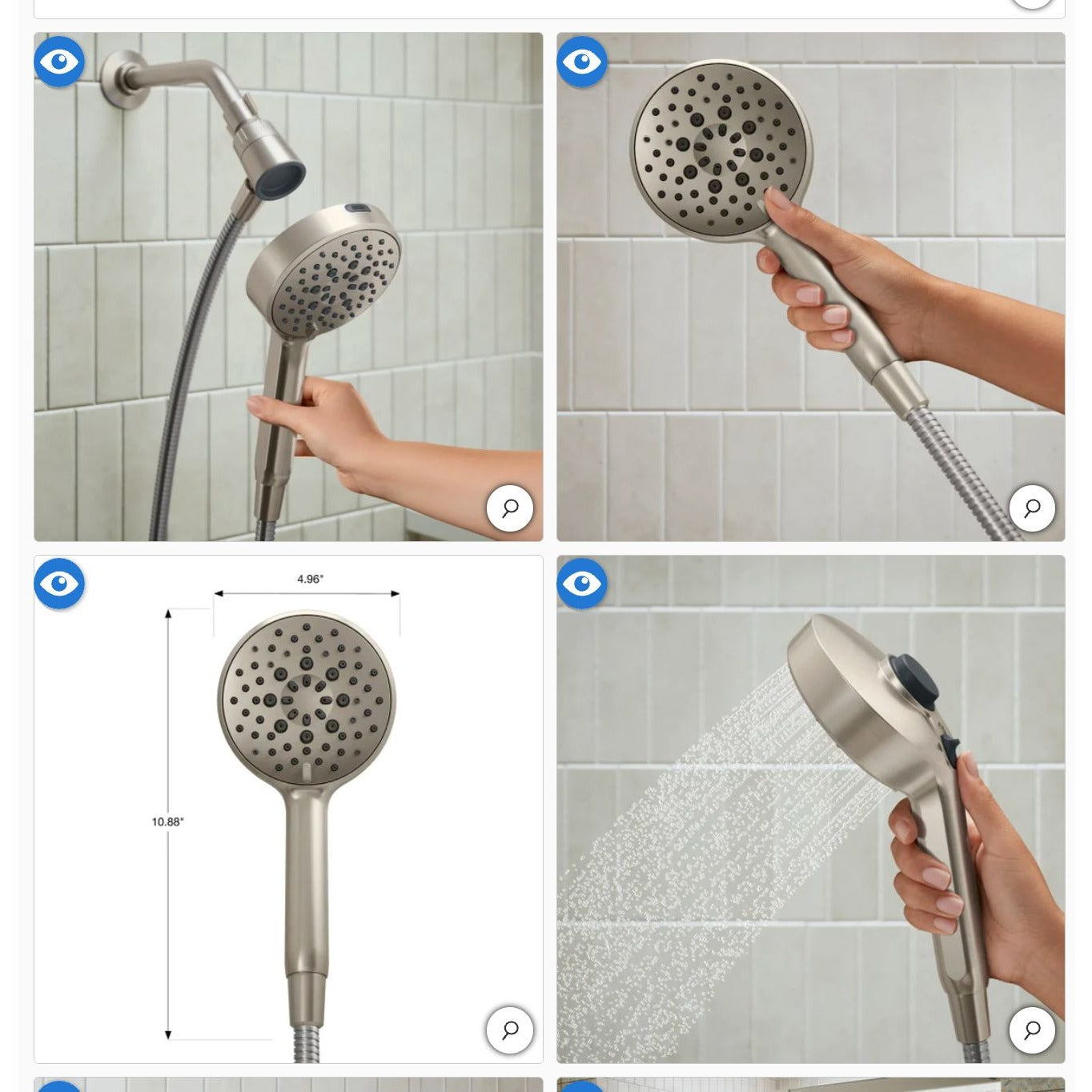 4.96"

10.88"